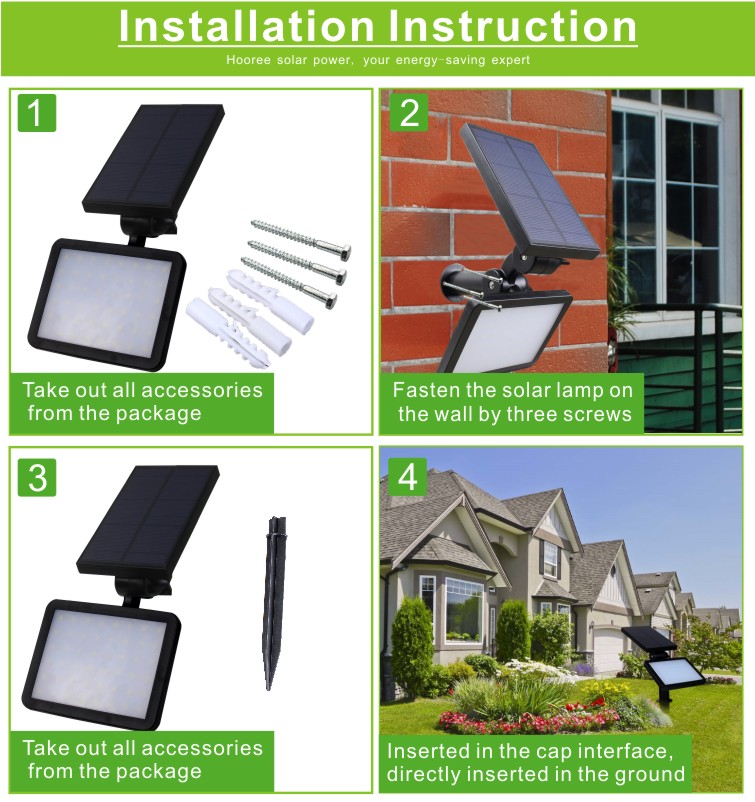 Installation Instruction

Hooree solar power, your energy-saving expert

1

Take out all accessories from the package

2

Fasten the solar lamp on the wall by three screws

3

Take out all accessories from the package

4

Inserted in the cap interface, directly inserted in the ground